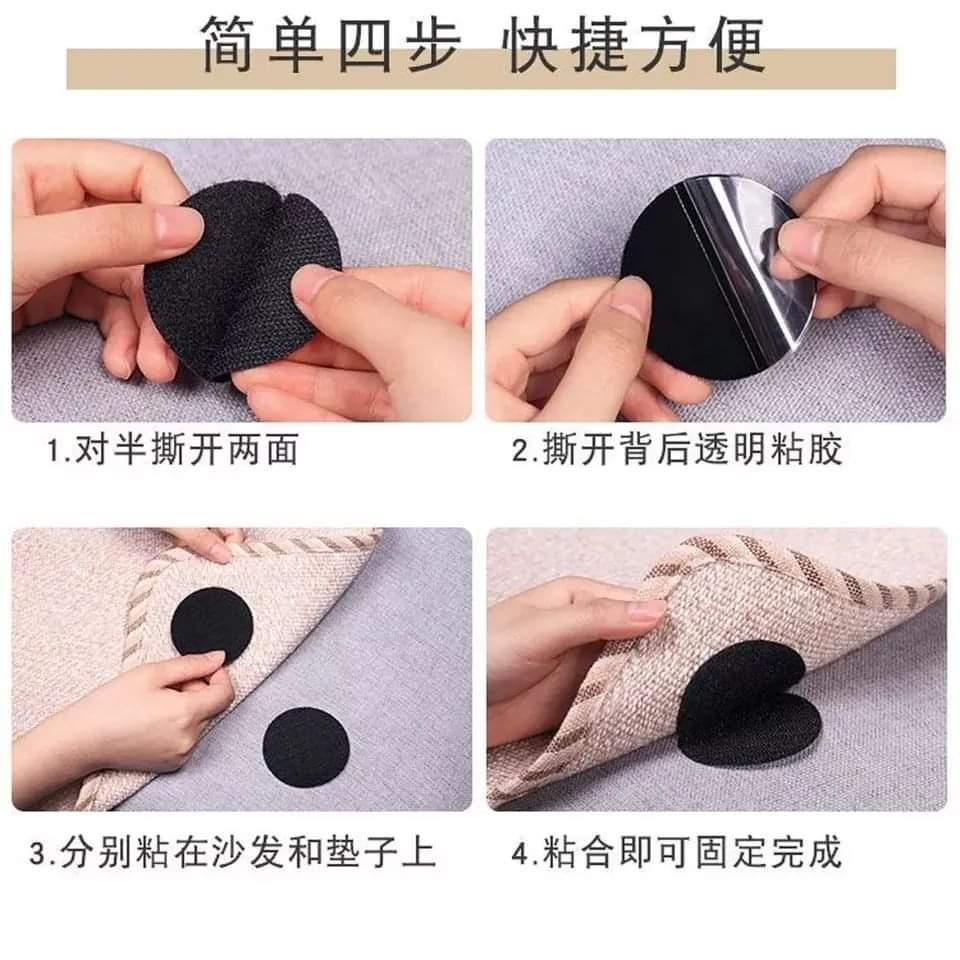 简单四步 快捷方便

1.对半撕开两面

2.撕开背后透明粘胶

3.分别粘在沙发和垫子上

4.粘合即可固定完成