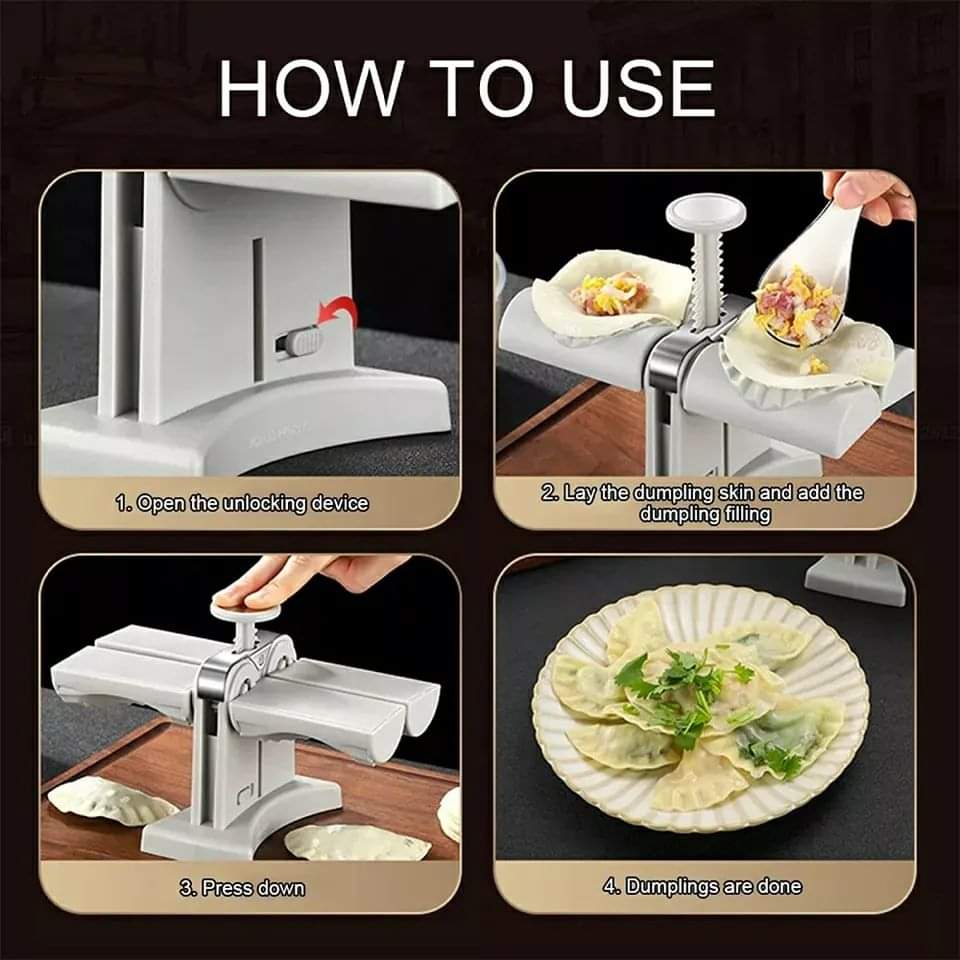 HOW TO USE

1. Open the unlocking device

2. Lay the dumpling skin and add the dumpling filling

3. Press down

4. Dumplings are done