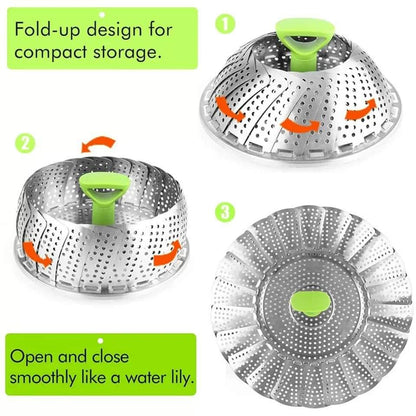 Fold-up design for compact storage.

1

2

3

Open and close smoothly like a water lily.