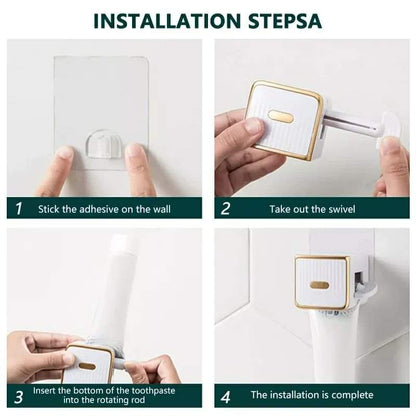 INSTALLATION STEPSA

1 Stick the adhesive on the wall

2 Take out the swivel

3 Insert the bottom of the toothpaste into the rotating rod

4 The installation is complete