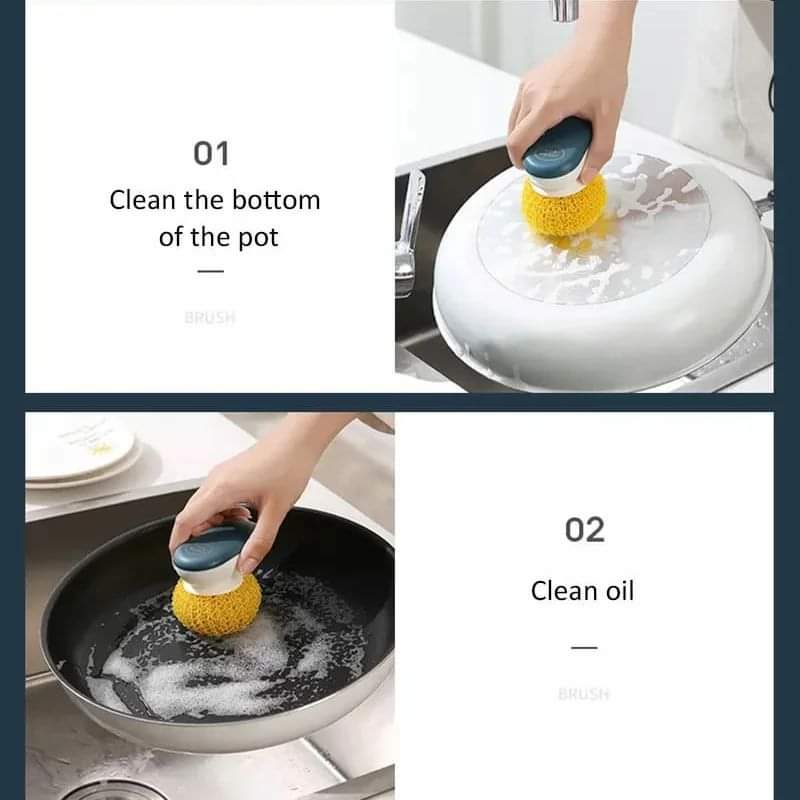 01

Clean the bottom of the pot

—

BRUSH

02

Clean oil

—

BRUSH