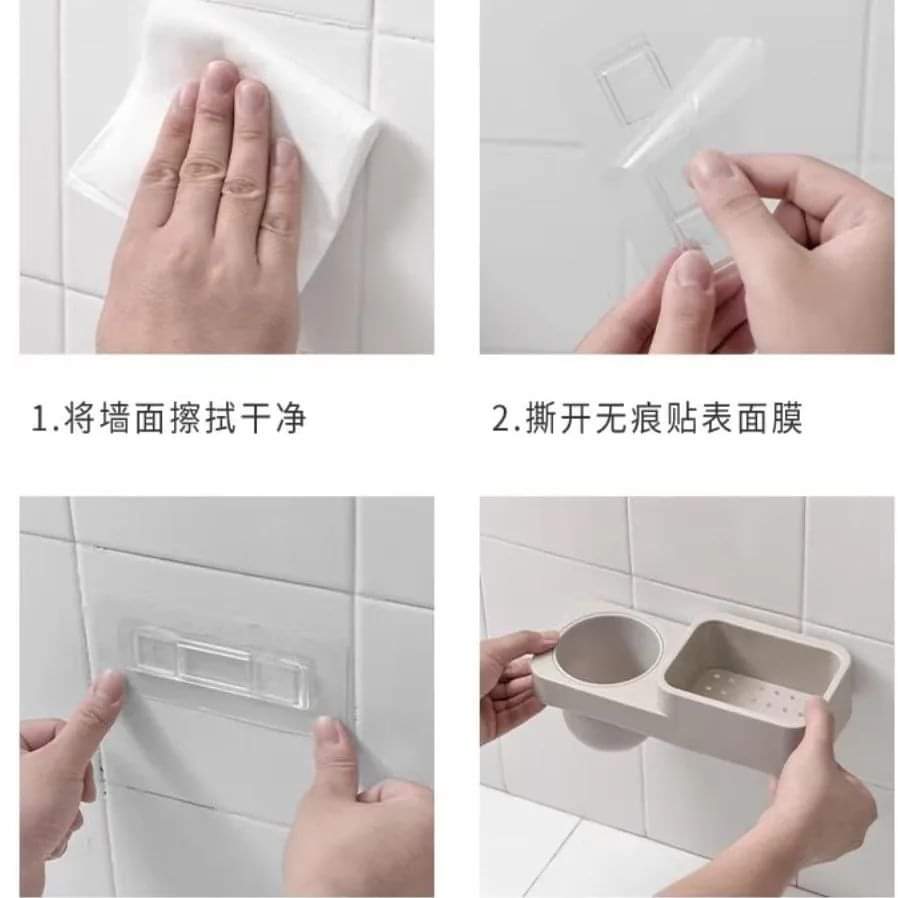 1.将墙面擦拭干净

2.撕开无痕贴表面膜