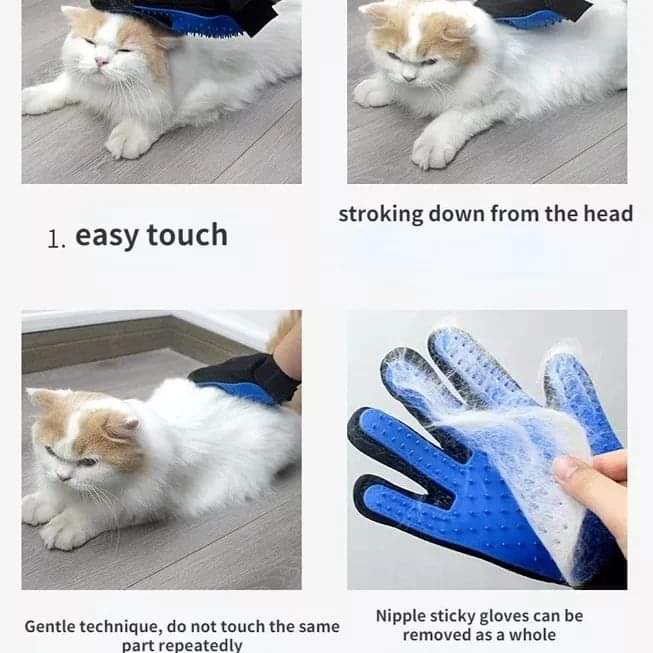 1. easy touch

stroking down from the head

Gentle technique, do not touch the same part repeatedly

Nipple sticky gloves can be removed as a whole