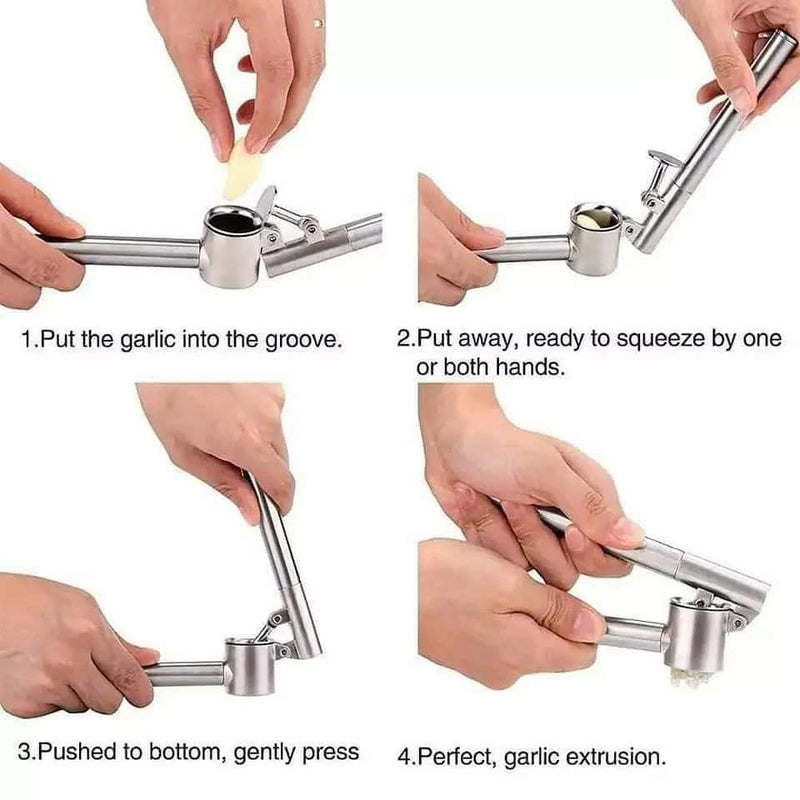 1.Put the garlic into the groove.

2.Put away, ready to squeeze by one or both hands.

3.Pushed to bottom, gently press

4.Perfect, garlic extrusion.