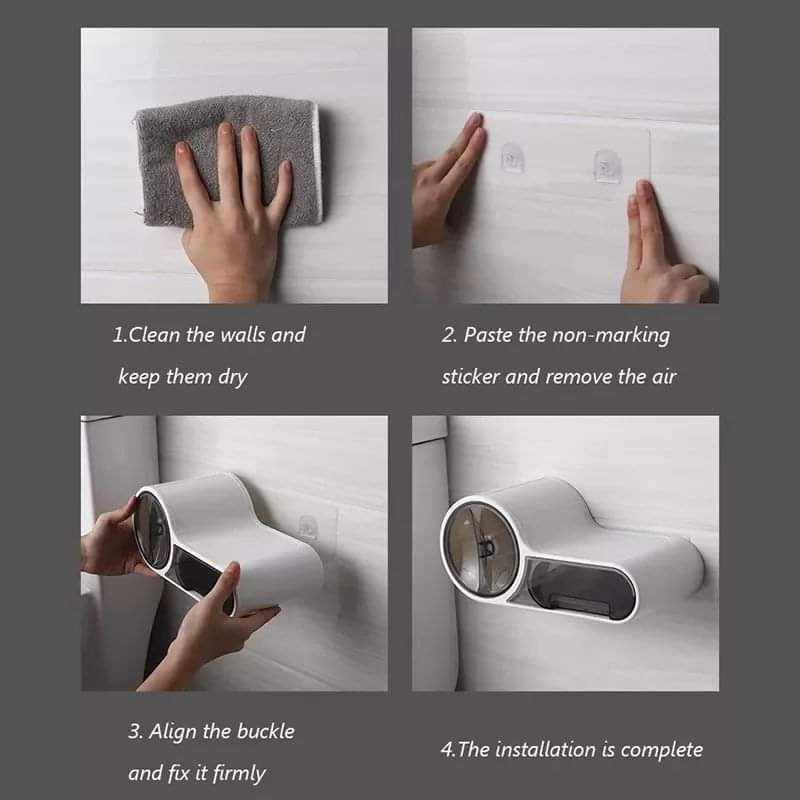 1.Clean the walls and keep them dry

2. Paste the non-marking sticker and remove the air

3. Align the buckle and fix it firmly

4.The installation is complete