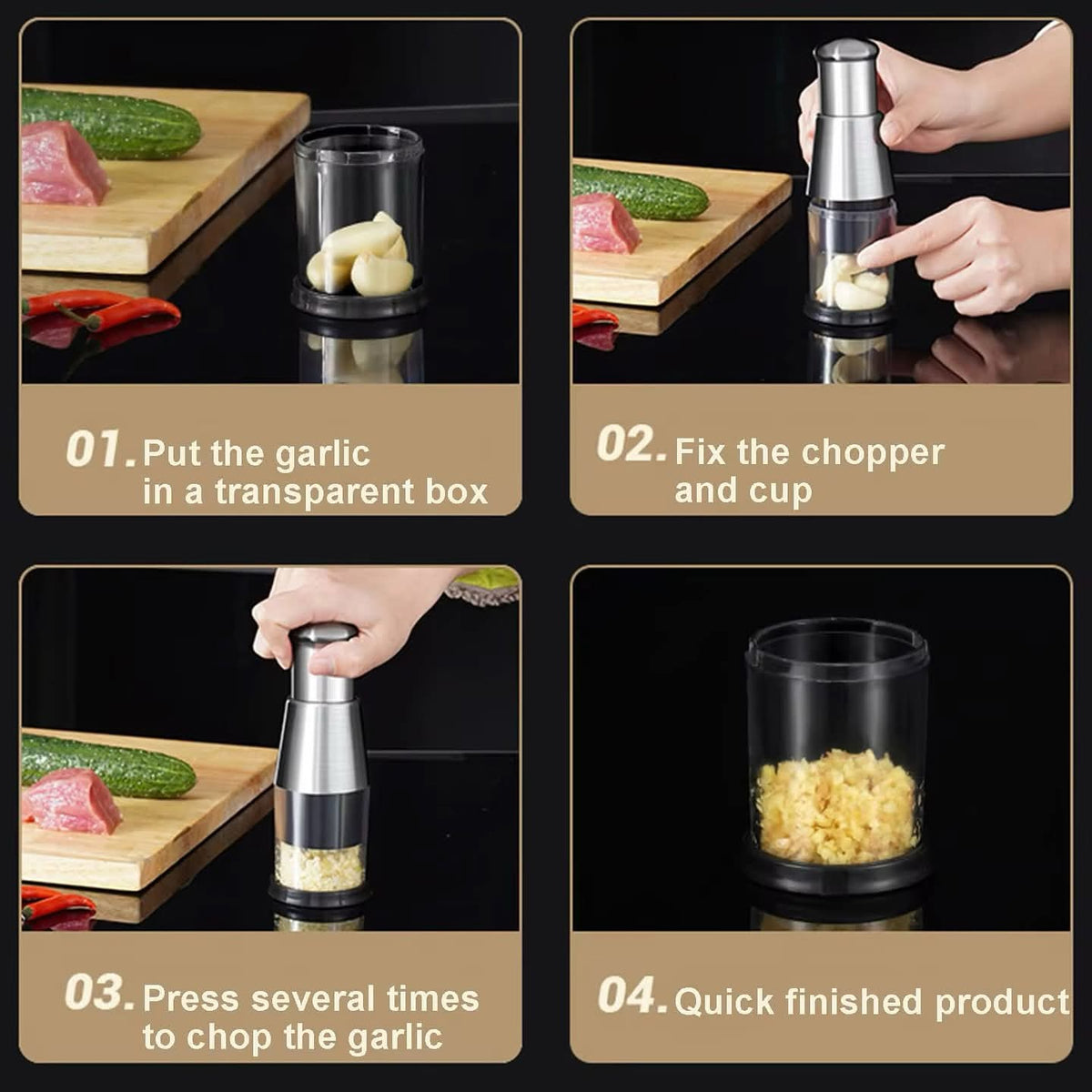 01. Put the garlic in a transparent box

02. Fix the chopper and cup

03. Press several times to chop the garlic

04. Quick finished product