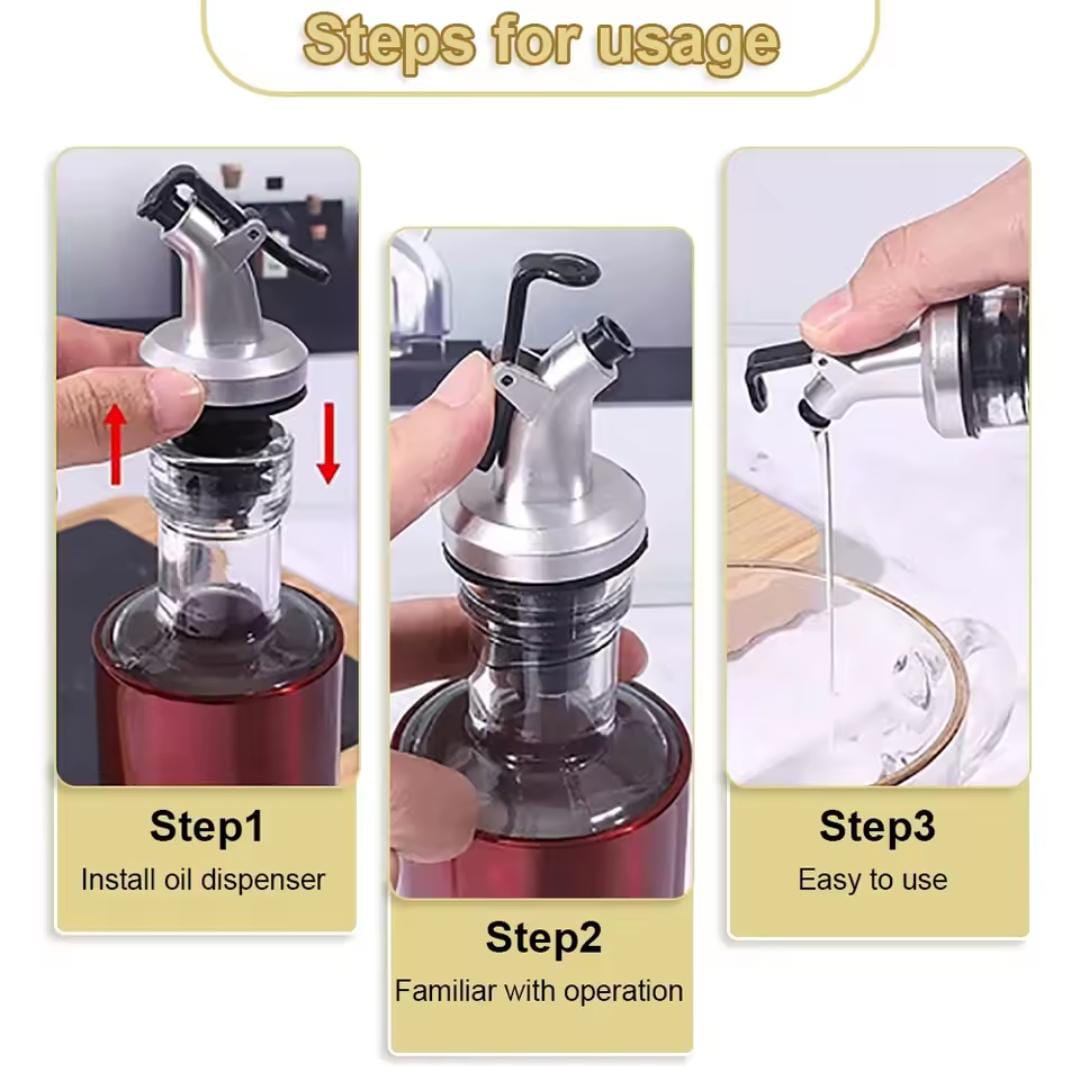 Steps for usage

Step1
Install oil dispenser

Step2
Familiar with operation

Step3
Easy to use