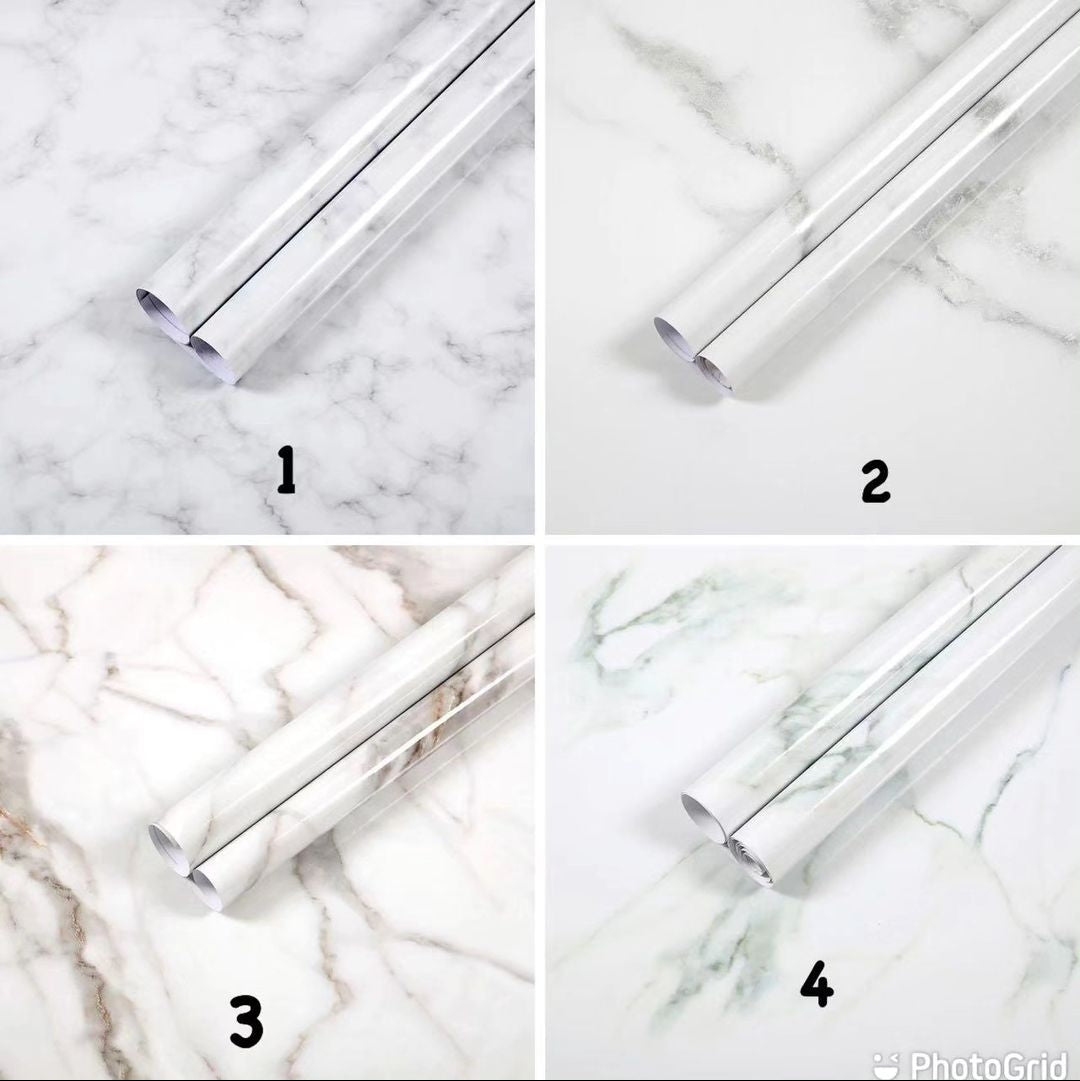 1

2

3

4

PhotoGrid