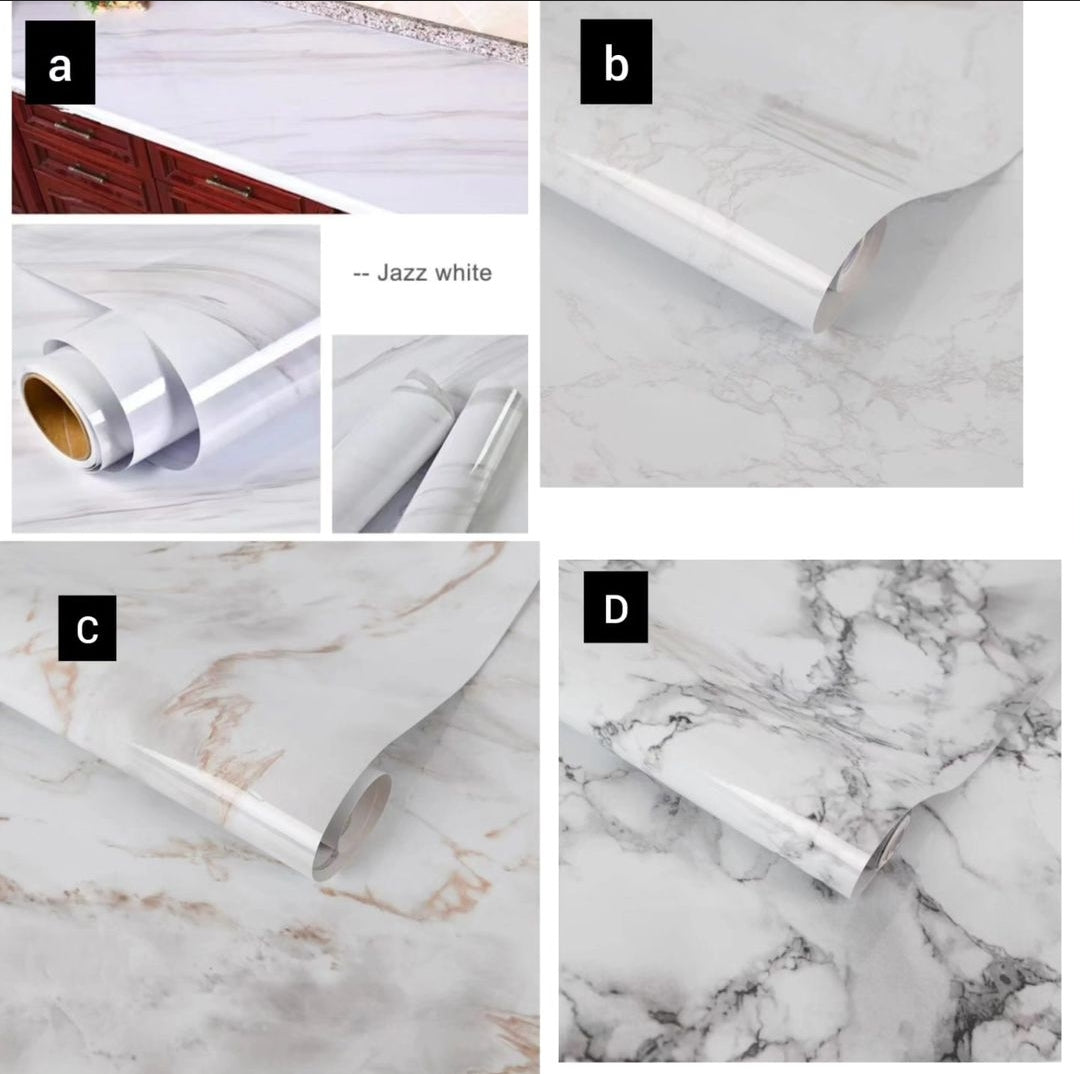 a

-- Jazz white

b

c

D