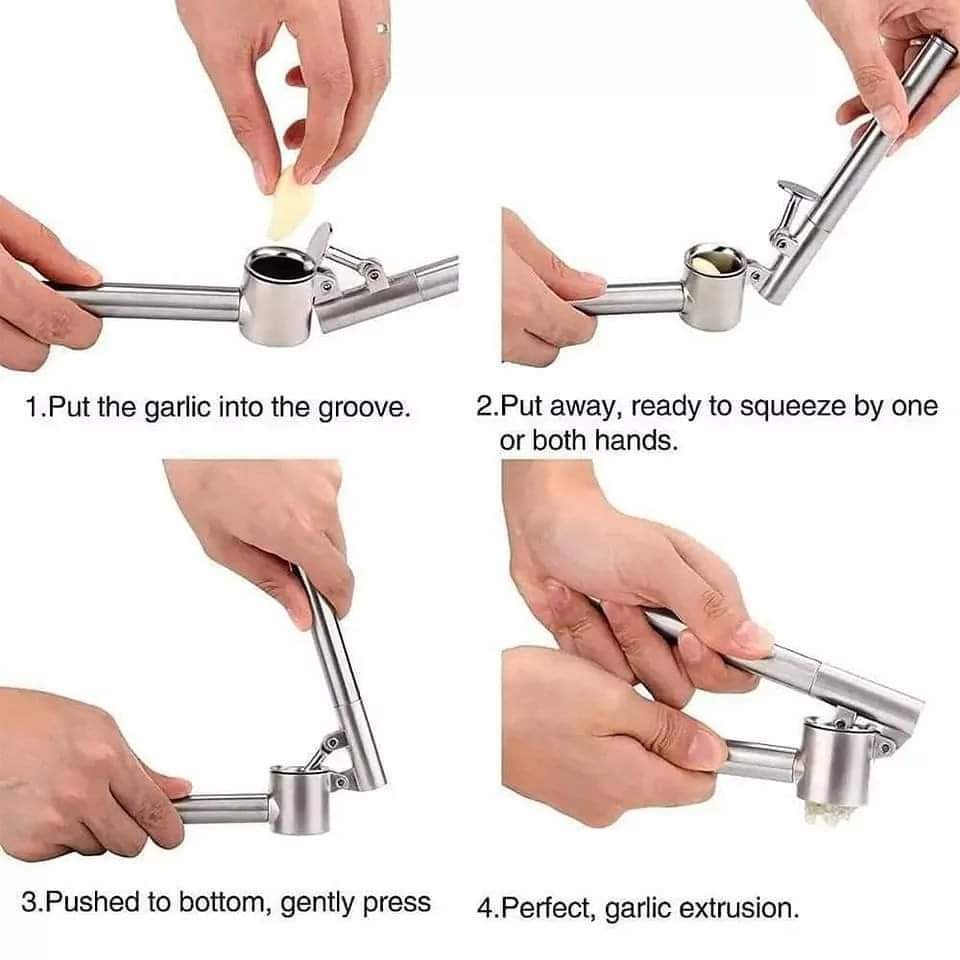 1.Put the garlic into the groove.

2.Put away, ready to squeeze by one or both hands.

3.Pushed to bottom, gently press

4.Perfect, garlic extrusion.